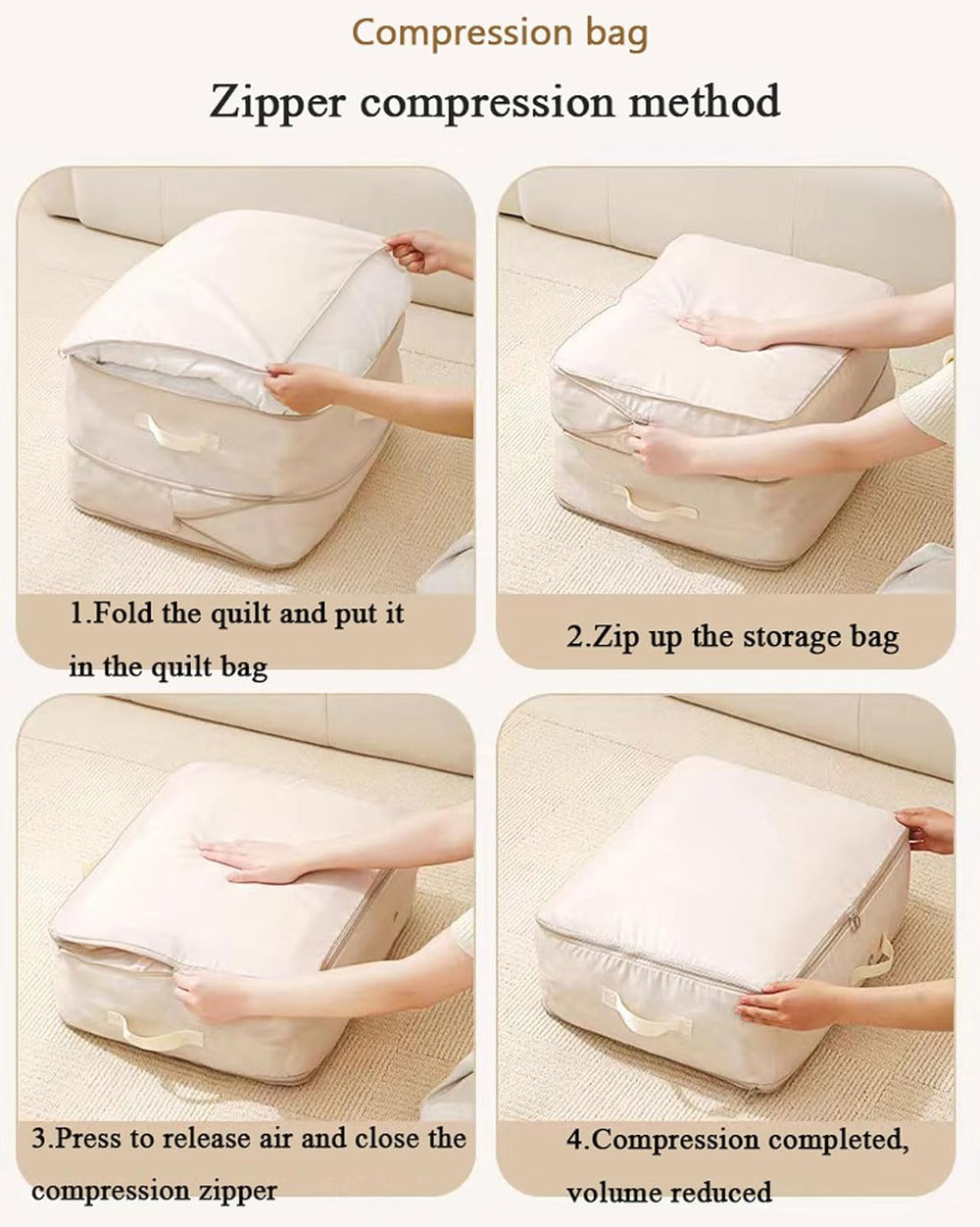 Compression bag

Zipper compression method

1.Fold the quilt and put it in the quilt bag

2.Zip up the storage bag

3.Press to release air and close the compression zipper

4.Compression completed, volume reduced